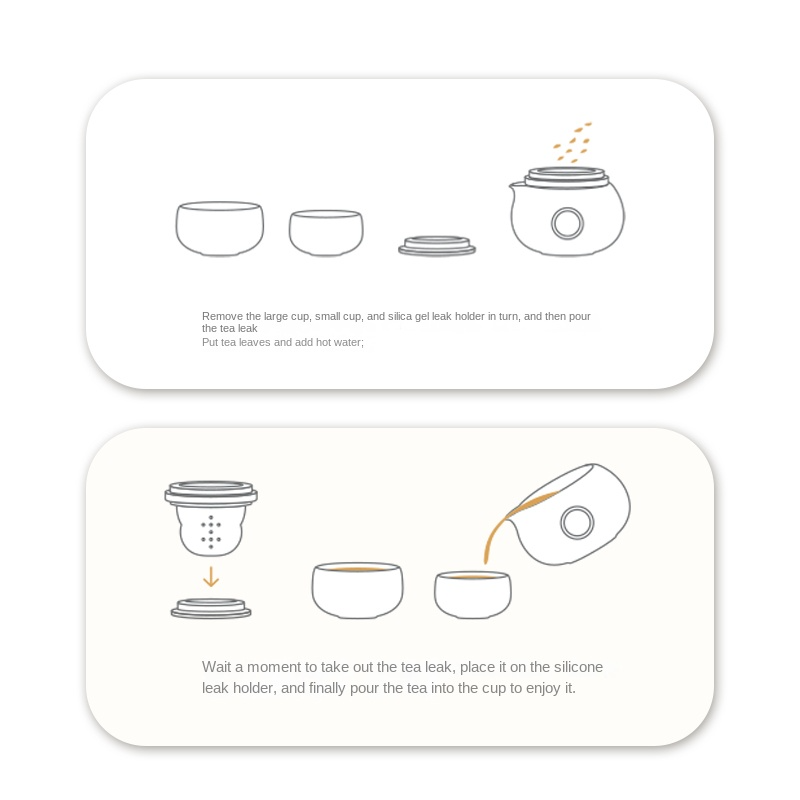 Remove the large cup, small cup, and silica gel leak holder in turn, and then pour the tea leak
Put tea leaves and add hot water;

Wait a moment to take out the tea leak, place it on the silicone leak holder, and finally pour the tea into the cup to enjoy it.